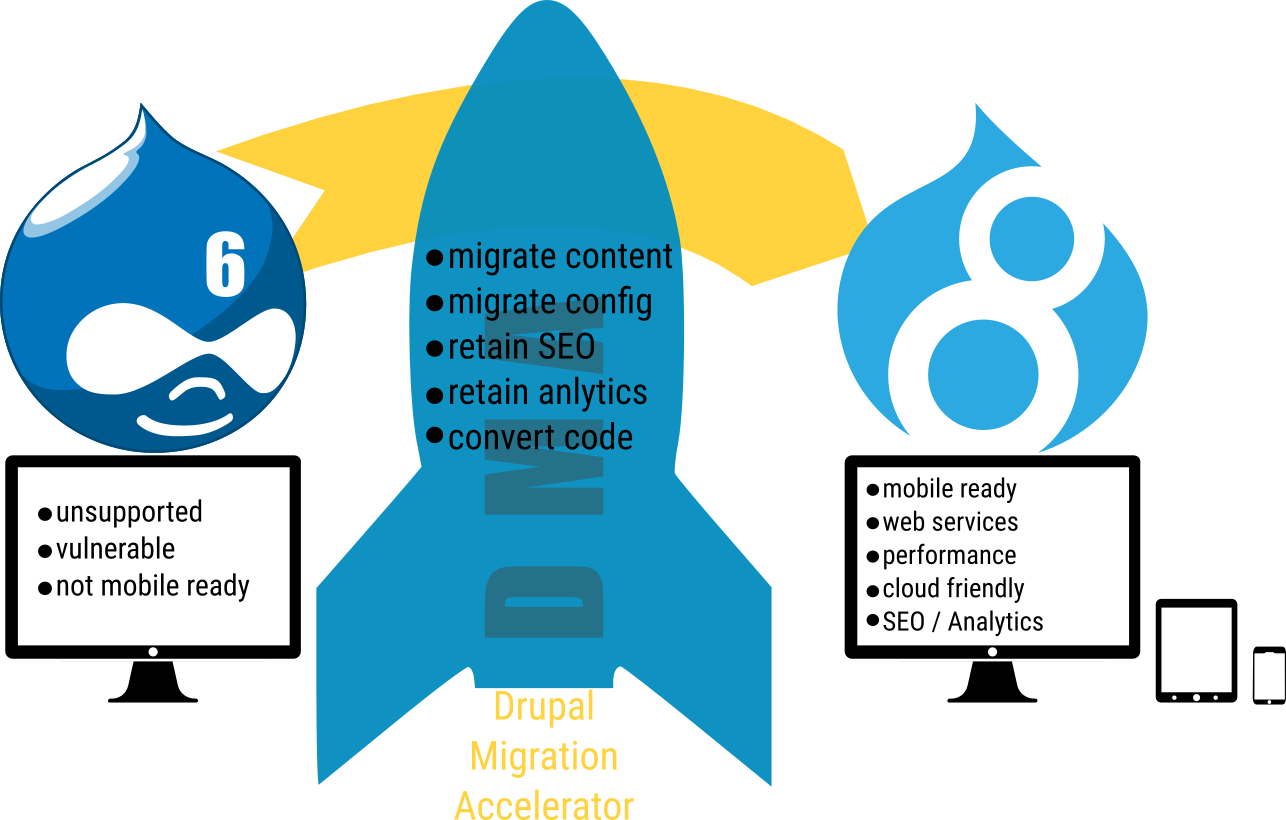 6

● unsupported
● vulnerable
● not mobile ready

● migrate content
● migrate config
● retain SEO
● retain anlytics
● convert code

DMA

Drupal Migration Accelerator

8

● mobile ready
● web services
● performance
● cloud friendly
● SEO / Analytics